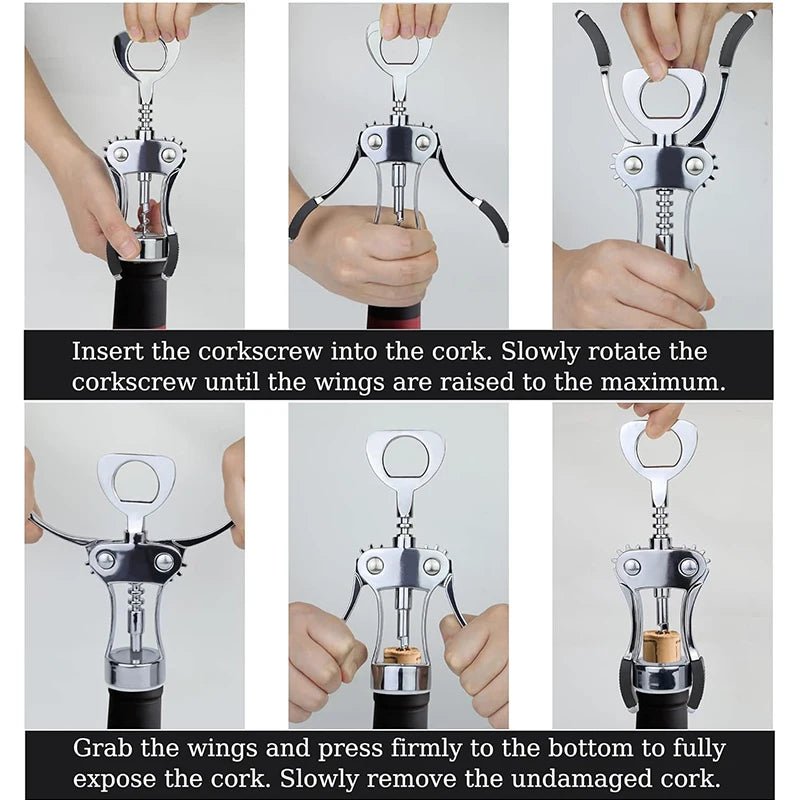 Insert the corkscrew into the cork. Slowly rotate the corkscrew until the wings are raised to the maximum.

Grab the wings and press firmly to the bottom to fully expose the cork. Slowly remove the undamaged cork.