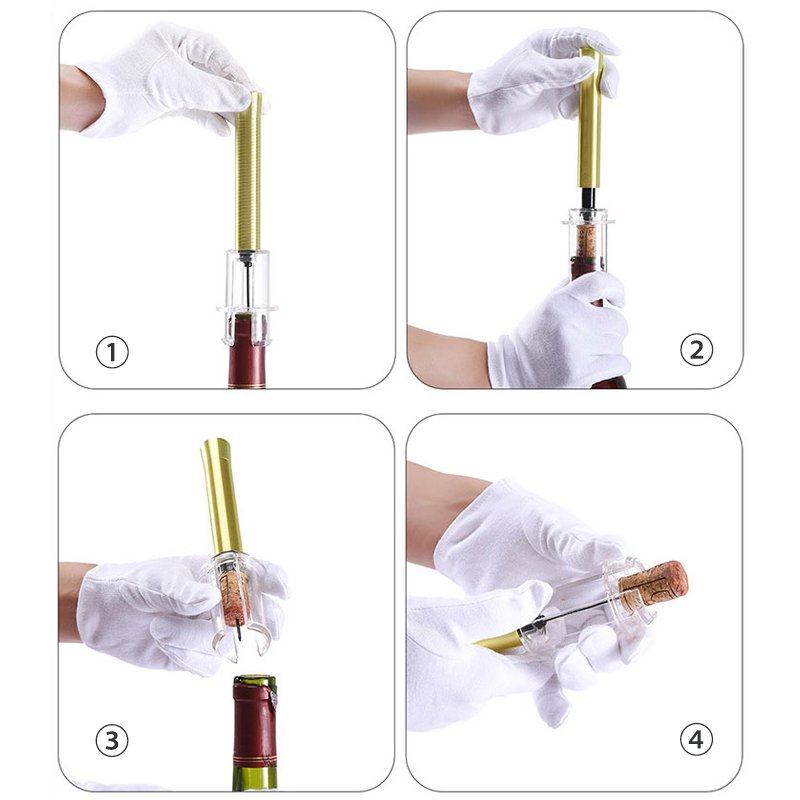 1

2

3

4